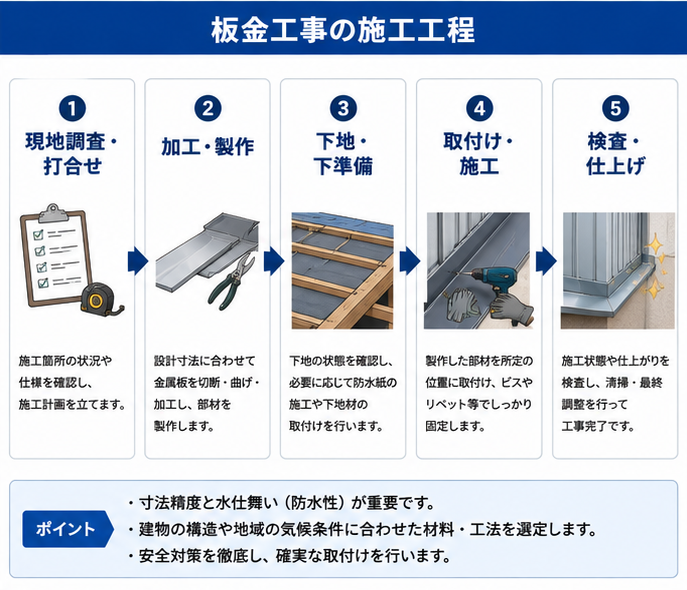 板金工事の施工工程

1
現地調査・打合せ

施工箇所の状況や仕様を確認し、施工計画を立てます。

2
加工・製作

設計寸法に合わせて金属板を切断・曲げ・加工し、部材を製作します。

3
下地・下準備

下地の状態を確認し、必要に応じて防水紙の施工や下地材の取付けを行います。

4
取付け・施工

製作した部材を所定の位置に取付け、ビスやリベット等でしっかり固定します。

5
検査・仕上げ

施工状態や仕上がりを検査し、清掃・最終調整を行って工事完了です。

ポイント

・寸法精度と水仕舞い（防水性）が重要です。
・建物の構造や地域の気候条件に合わせた材料・工法を選定します。
・安全対策を徹底し、確実な取付けを行います。