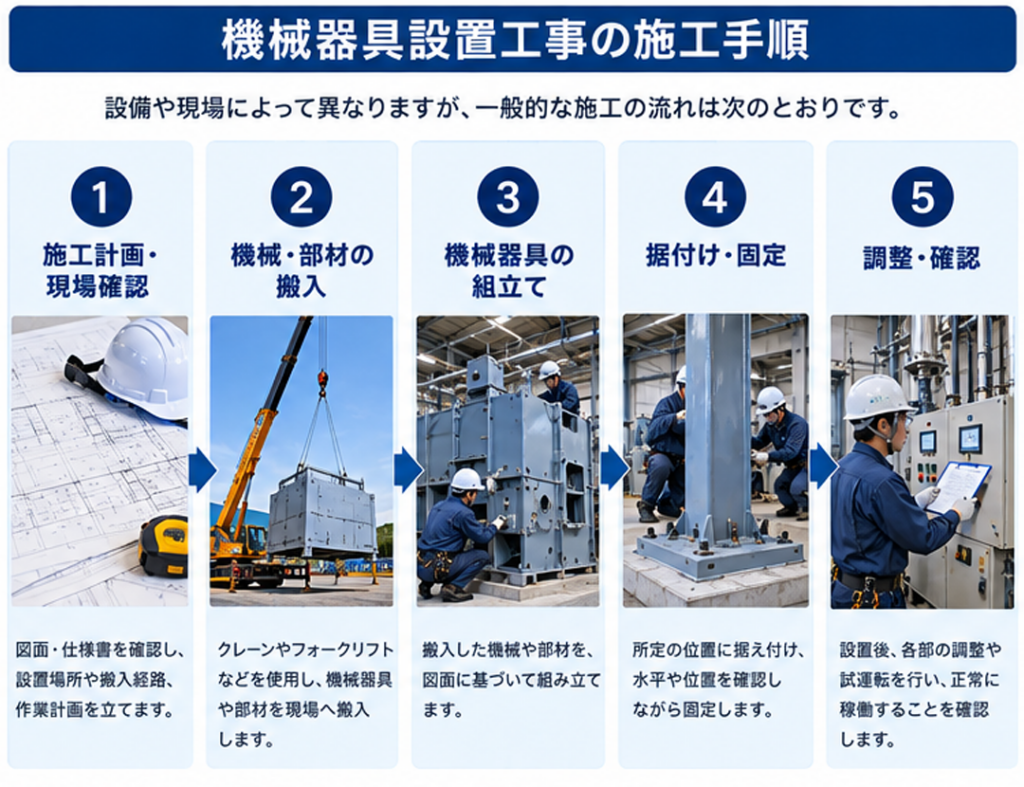 機械器具設置工事の施工手順

設備や現場によって異なりますが、一般的な施工の流れは次のとおりです。

1
施工計画・現場確認

図面・仕様書を確認し、設置場所や搬入経路、作業計画を立てます。

2
機械・部材の搬入

クレーンやフォークリフトなどを使用し、機械器具や部材を現場へ搬入します。

3
機械器具の組立て

搬入した機械や部材を、図面に基づいて組み立てます。

4
据付け・固定

所定の位置に据え付け、水平や位置を確認しながら固定します。

5
調整・確認

設置後、各部の調整や試運転を行い、正常に稼働することを確認します。